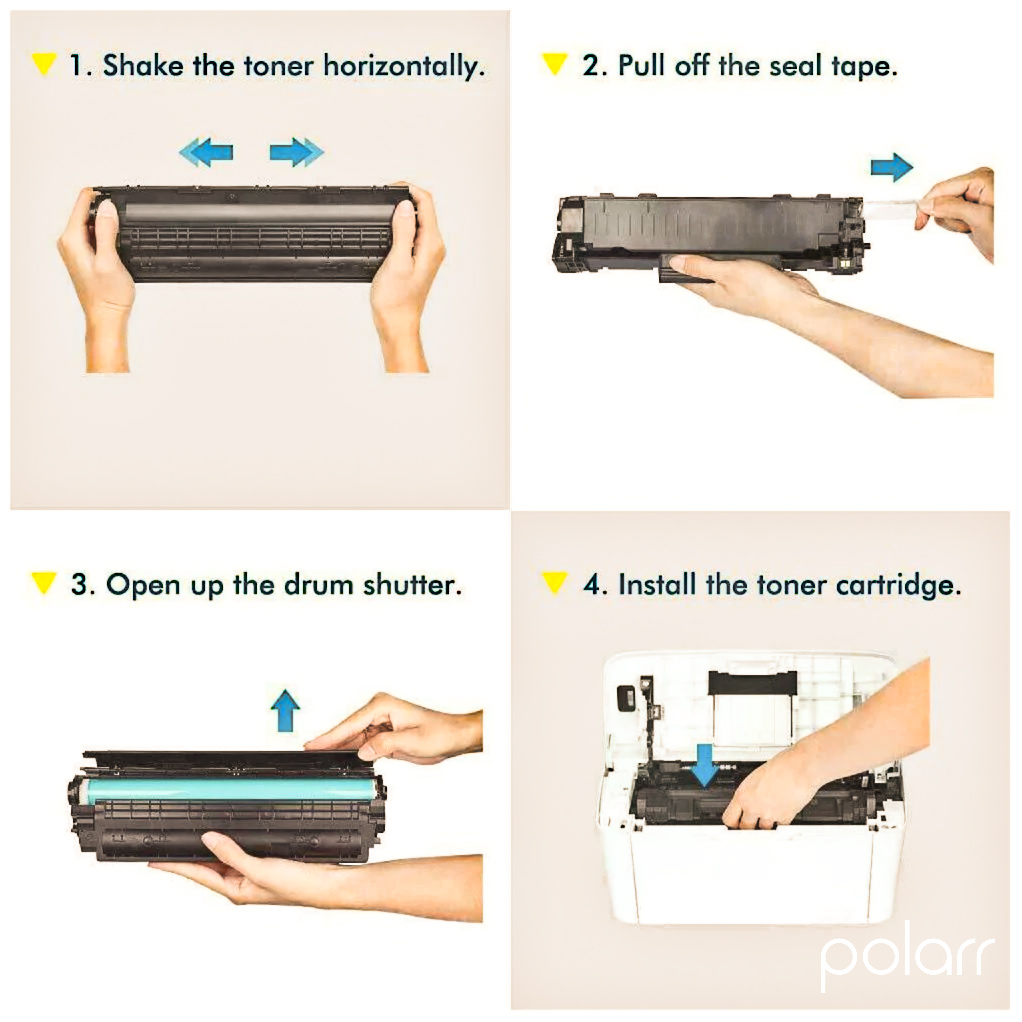 1. Shake the toner horizontally.

2. Pull off the seal tape.

3. Open up the drum shutter.

4. Install the toner cartridge.

polarr